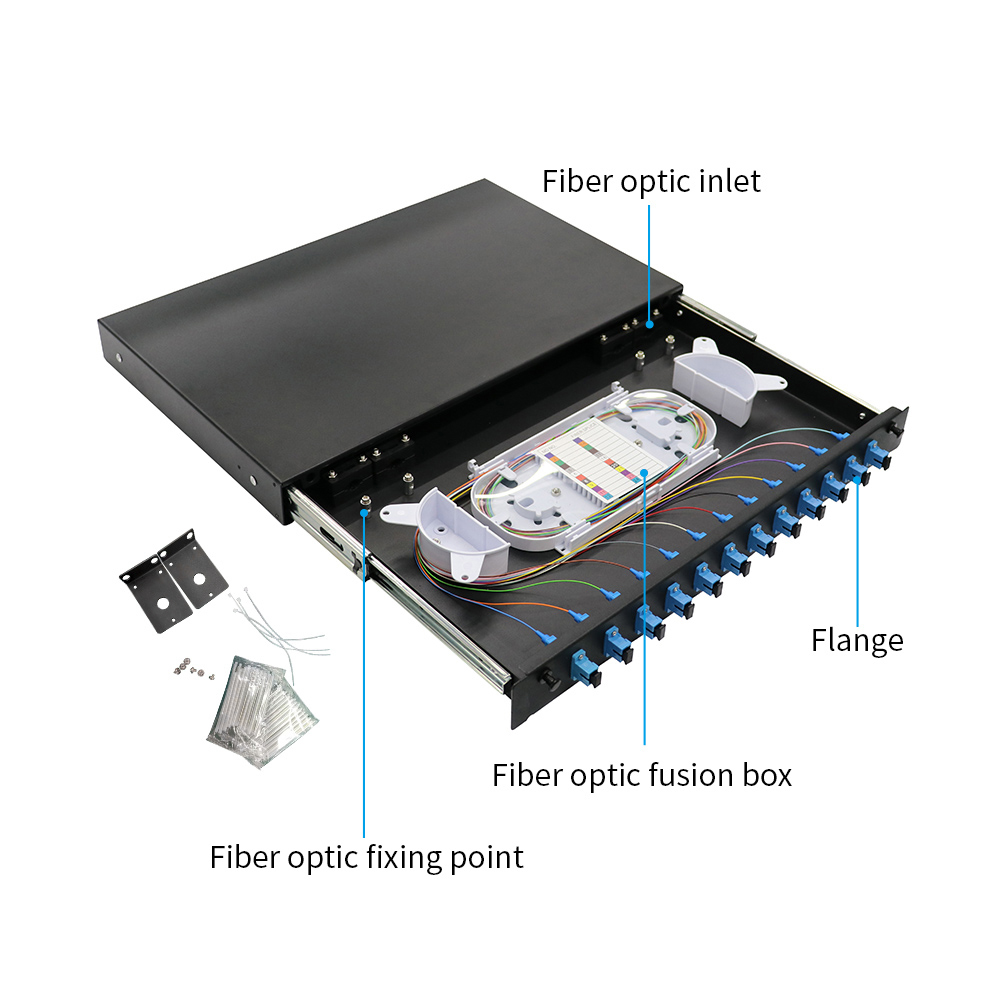 Fiber optic inlet

Flange

Fiber optic fusion box

Fiber optic fixing point