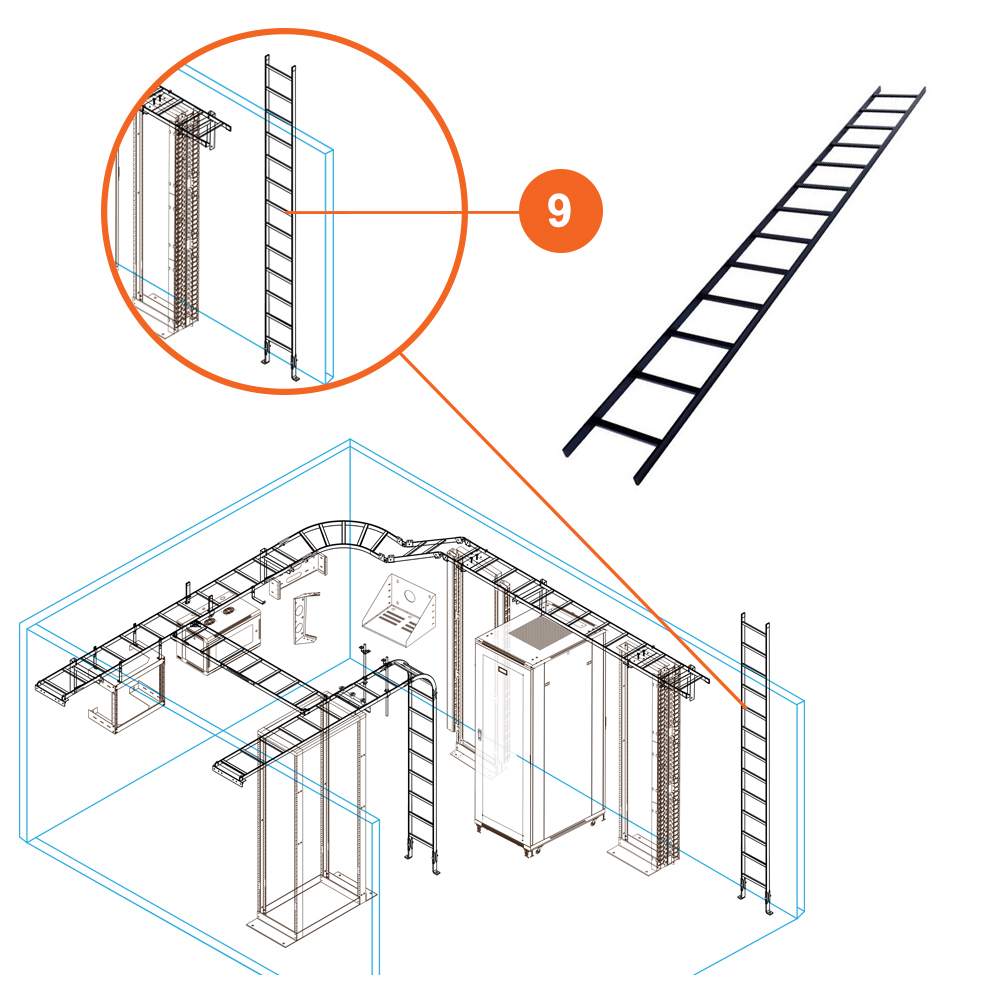 9